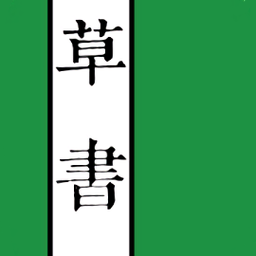 草書